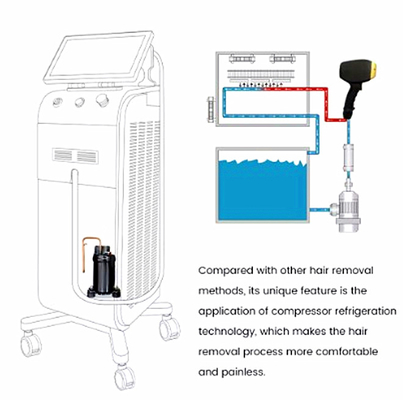 Compared with other hair removal methods, its unique feature is the application of compressor refrigeration technology, which makes the hair removal process more comfortable and painless.